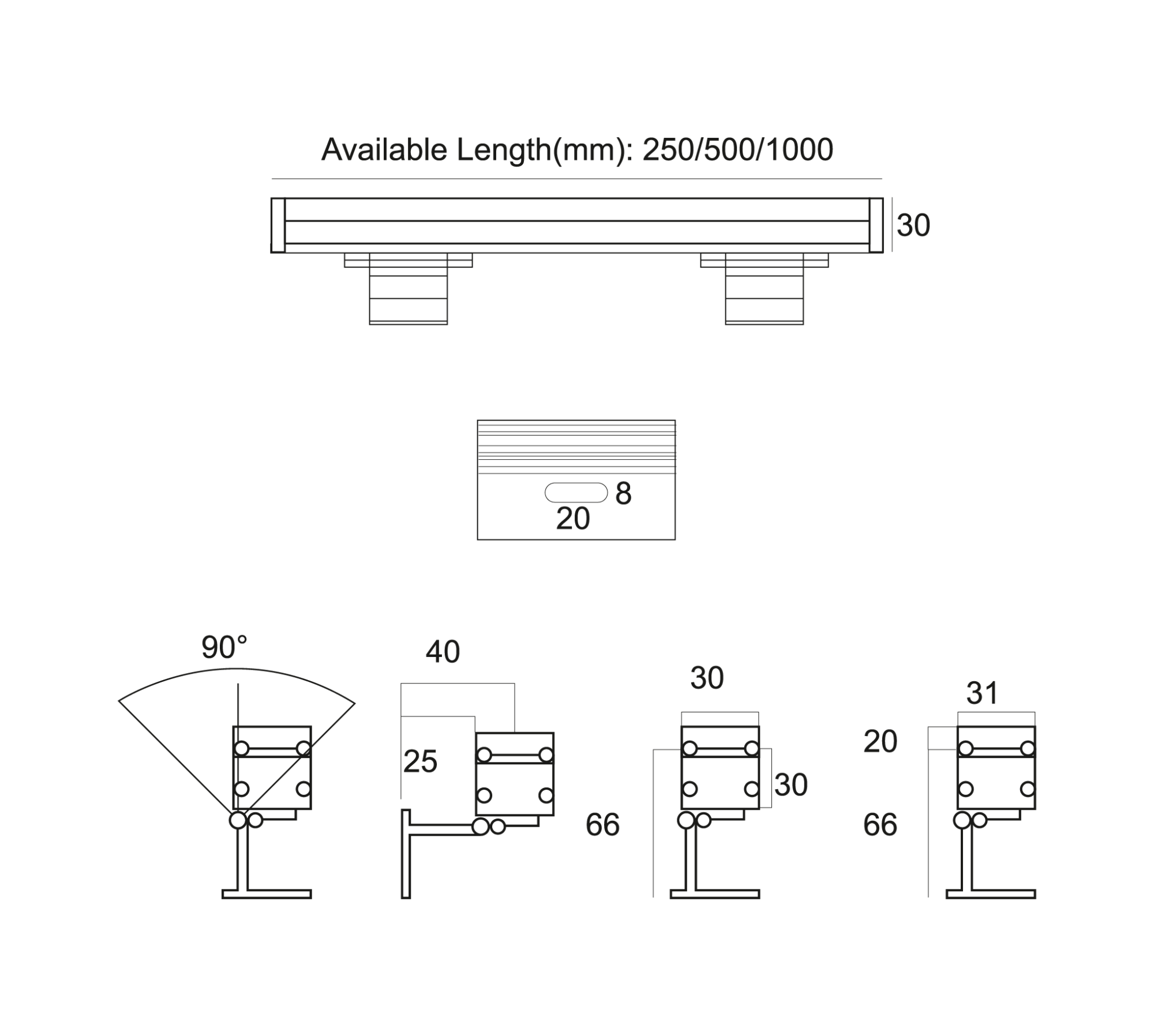 Available Length(mm): 250/500/1000

30

8

20

90°

40

25

30

30

66

31

20

66