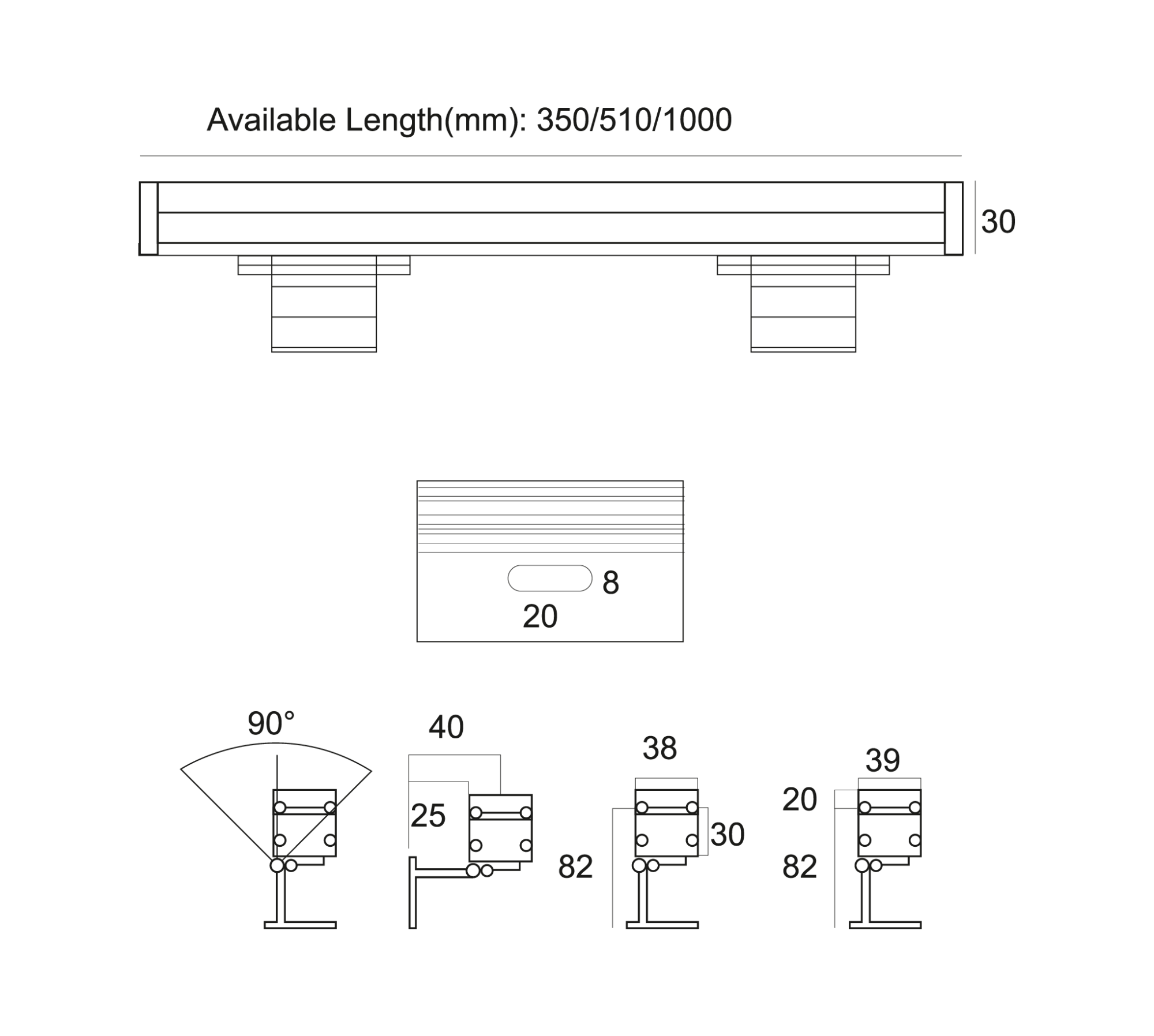 Available Length(mm): 350/510/1000

30

8

20

90°

40

25

38

30

82

39

20

82