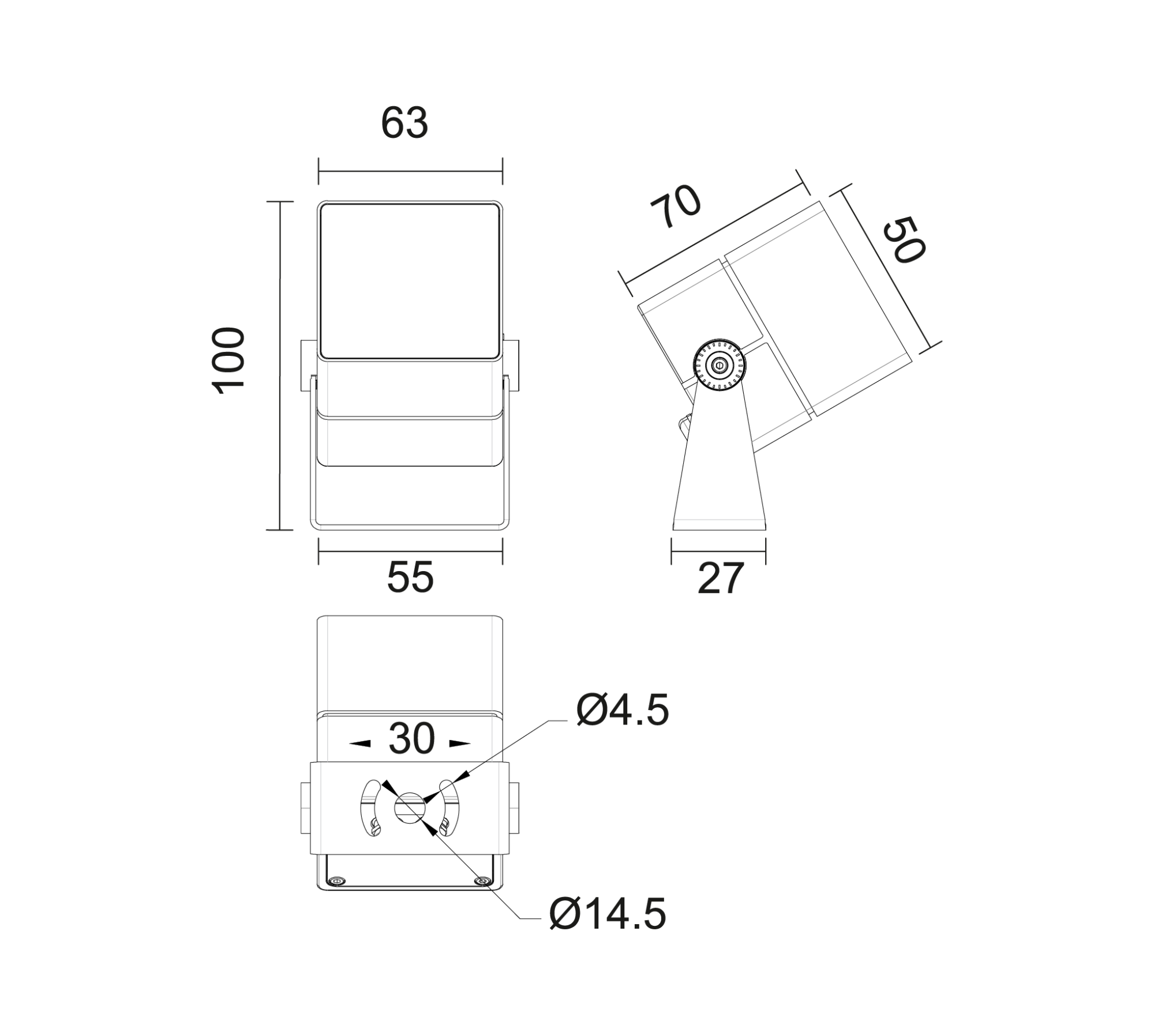 63

100

55

70

50

27

30

Ø4.5

Ø14.5